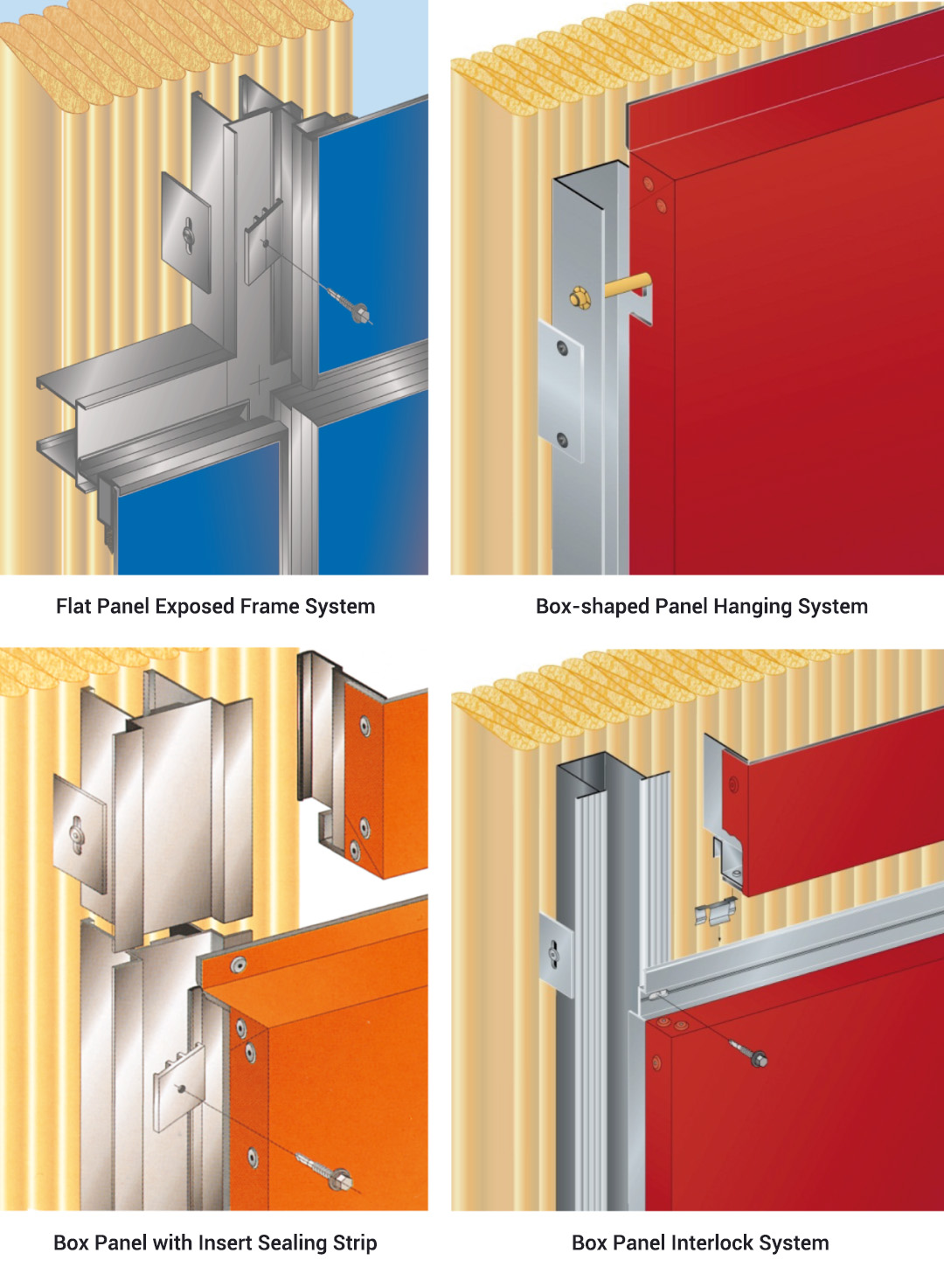 Flat Panel Exposed Frame System

Box-shaped Panel Hanging System

Box Panel with Insert Sealing Strip

Box Panel Interlock System