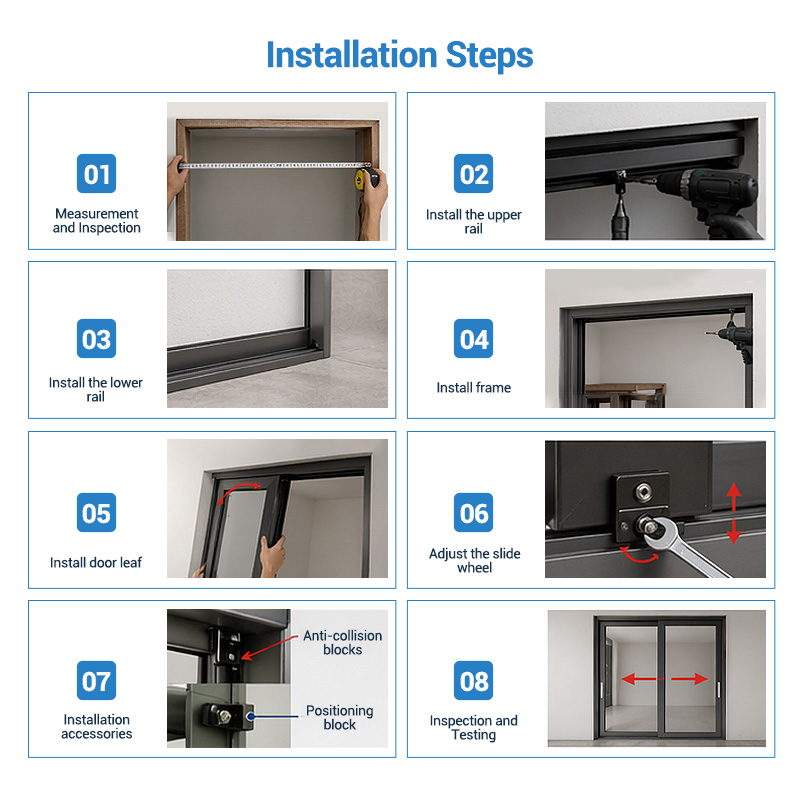 Installation Steps

01
Measurement and Inspection

02
Install the upper rail

03
Install the lower rail

04
Install frame

05
Install door leaf

06
Adjust the slide wheel

07
Installation accessories

Anti-collision blocks

Positioning block

08
Inspection and Testing